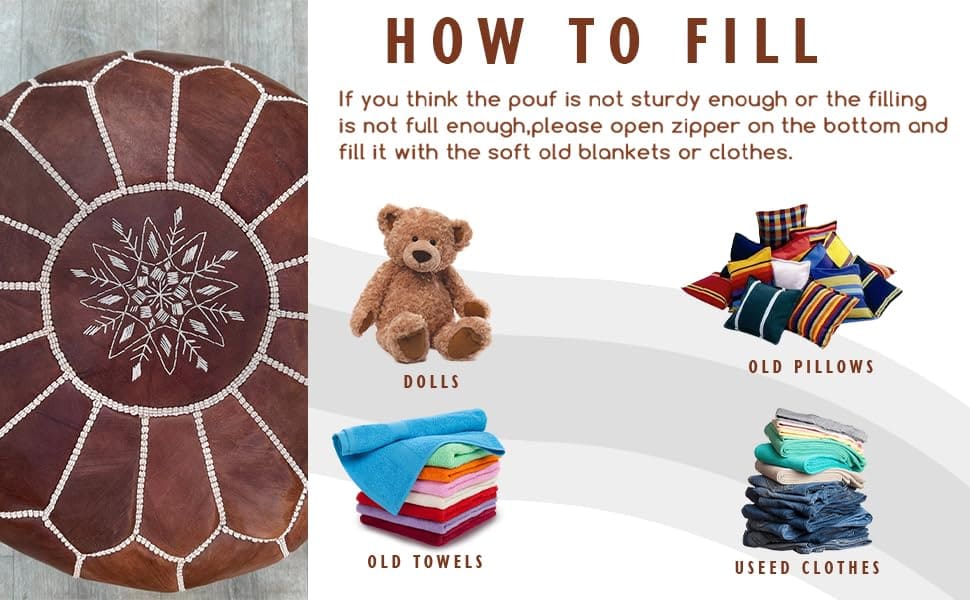 HOW TO FILL

If you think the pouf is not sturdy enough or the filling is not full enough,please open zipper on the bottom and fill it with the soft old blankets or clothes.

DOLLS

OLD PILLOWS

OLD TOWELS

USEED CLOTHES